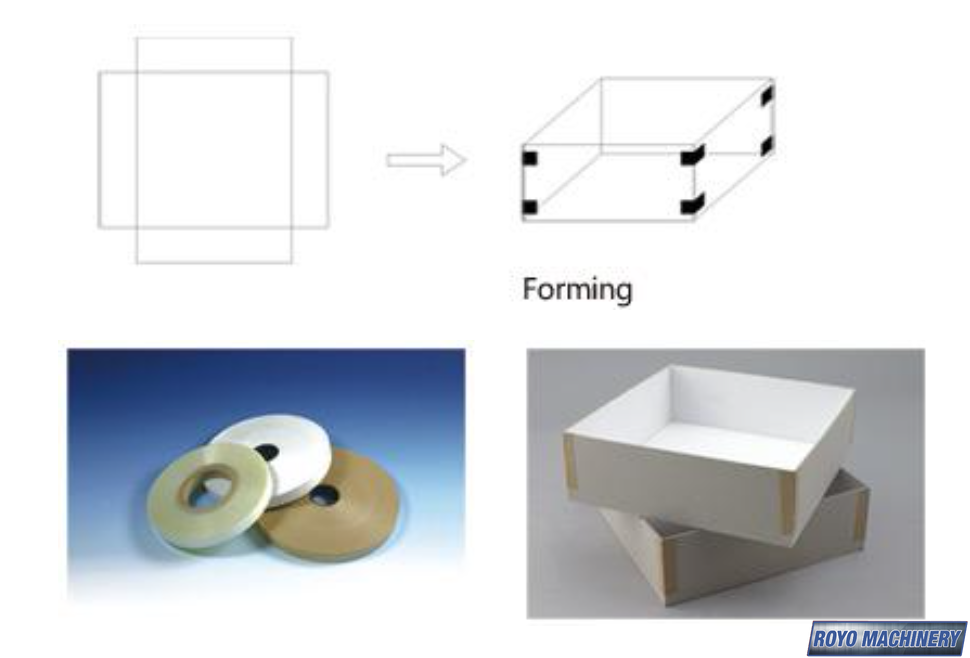 Forming

ROYO MACHINERY